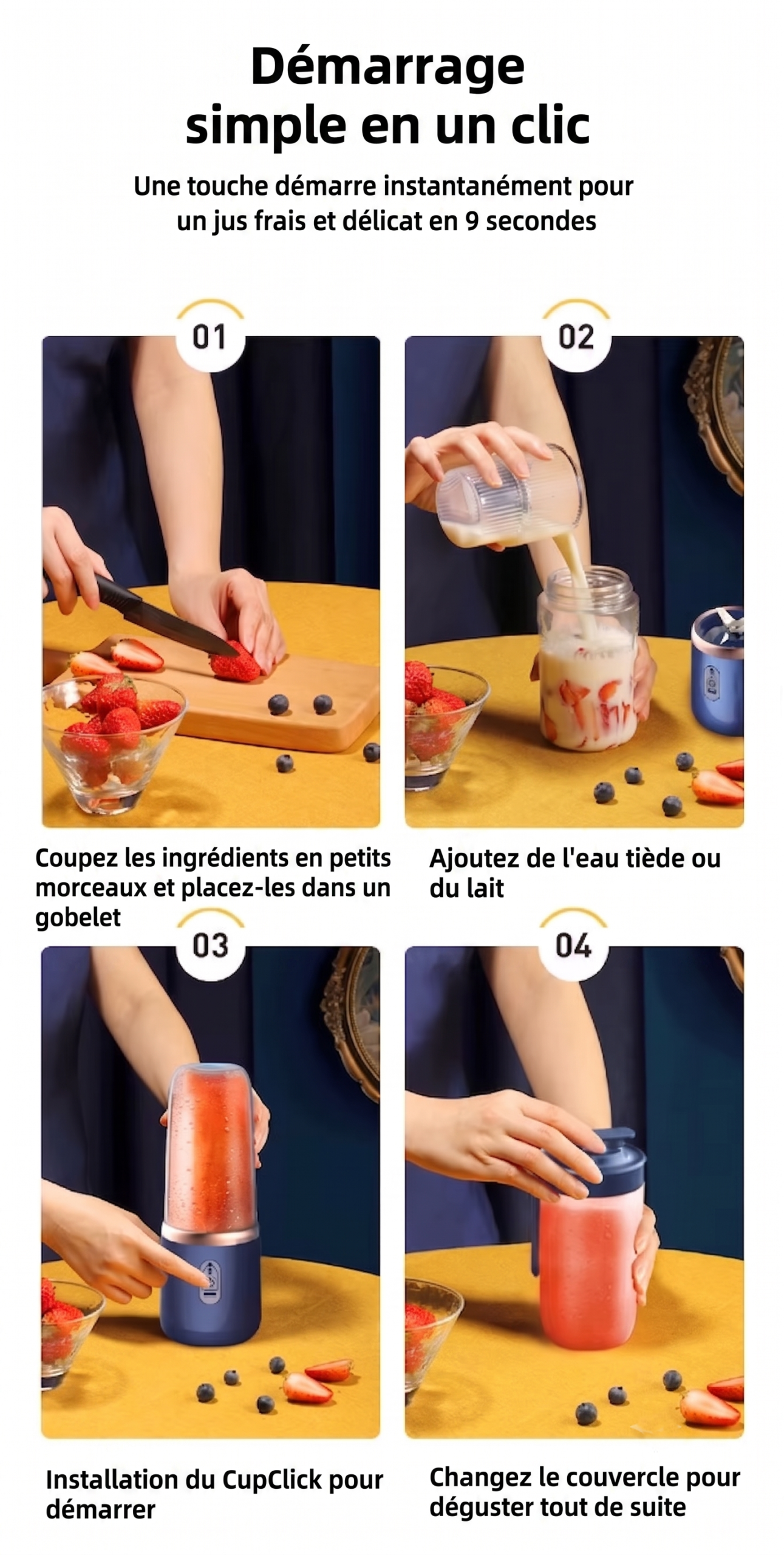 Démarrage simple en un clic

Une touche démarre instantanément pour un jus frais et délicat en 9 secondes

01

Coupez les ingrédients en petits morceaux et placez-les dans un gobelet

02

Ajoutez de l'eau tiède ou du lait

03

Installation du CupClick pour démarrer

04

Changez le couvercle pour déguster tout de suite