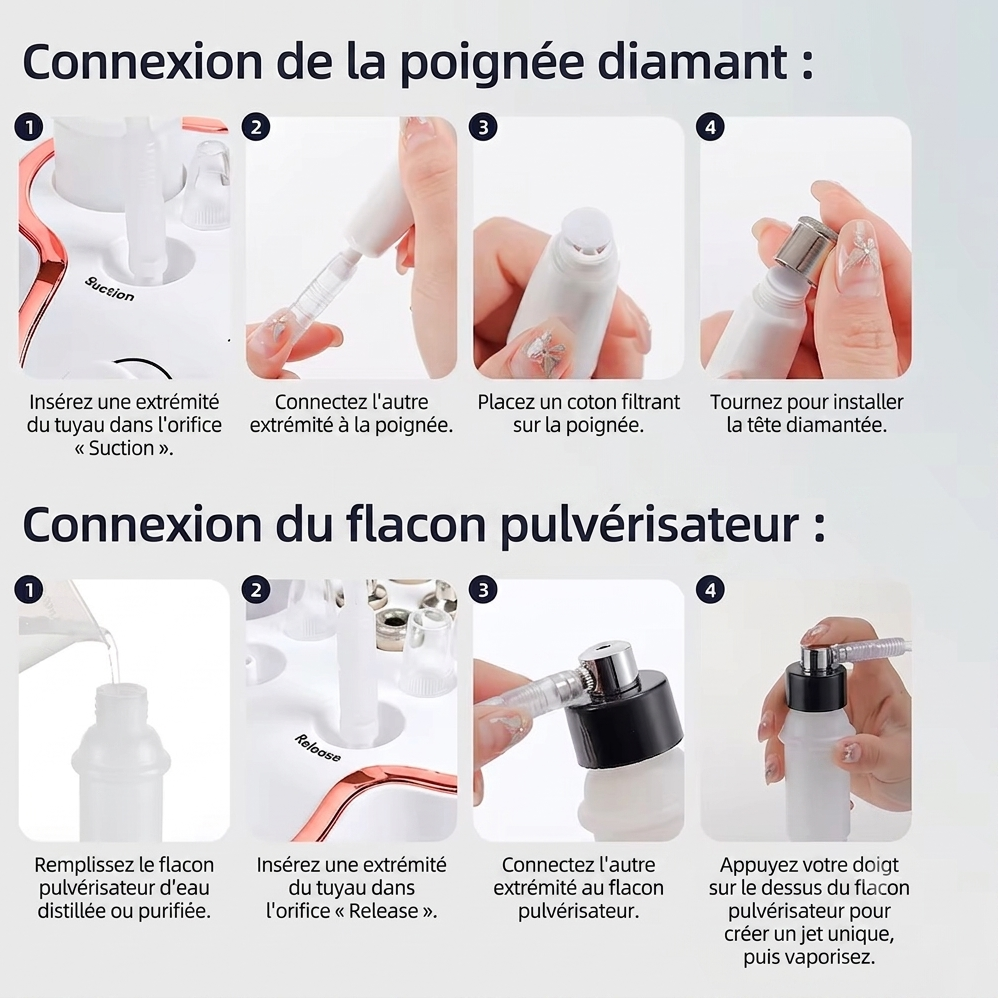 Connexion de la poignée diamant :

1

Suction

Insérez une extrémité du tuyau dans l'orifice « Suction ».

2

Connectez l'autre extrémité à la poignée.

3

Placez un coton filtrant sur la poignée.

4

Tournez pour installer la tête diamantée.

Connexion du flacon pulvérisateur :

1

Remplissez le flacon pulvérisateur d'eau distillée ou purifiée.

2

Release

Insérez une extrémité du tuyau dans l'orifice « Release ».

3

Connectez l'autre extrémité au flacon pulvérisateur.

4

Appuyez votre doigt sur le dessus du flacon pulvérisateur pour créer un jet unique, puis vaporisez.