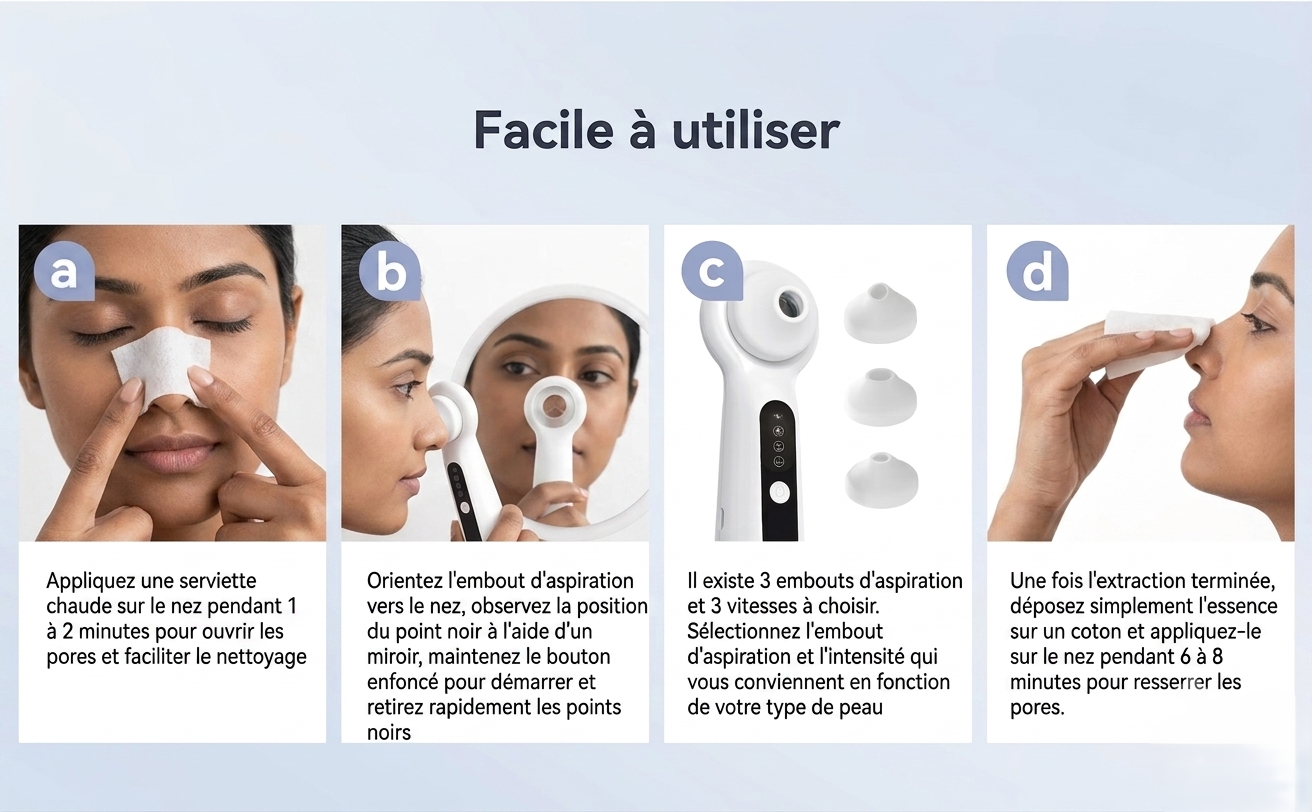 Facile à utiliser

a

Appliquez une serviette chaude sur le nez pendant 1 à 2 minutes pour ouvrir les pores et faciliter le nettoyage

b

Orientez l'embout d'aspiration vers le nez, observez la position du point noir à l'aide d'un miroir, maintenez le bouton enfoncé pour démarrer et retirez rapidement les points noirs

c

Il existe 3 embouts d'aspiration et 3 vitesses à choisir. Sélectionnez l'embout d'aspiration et l'intensité qui vous conviennent en fonction de votre type de peau

d

Une fois l'extraction terminée, déposez simplement l'essence sur un coton et appliquez-le sur le nez pendant 6 à 8 minutes pour resserrer les pores.